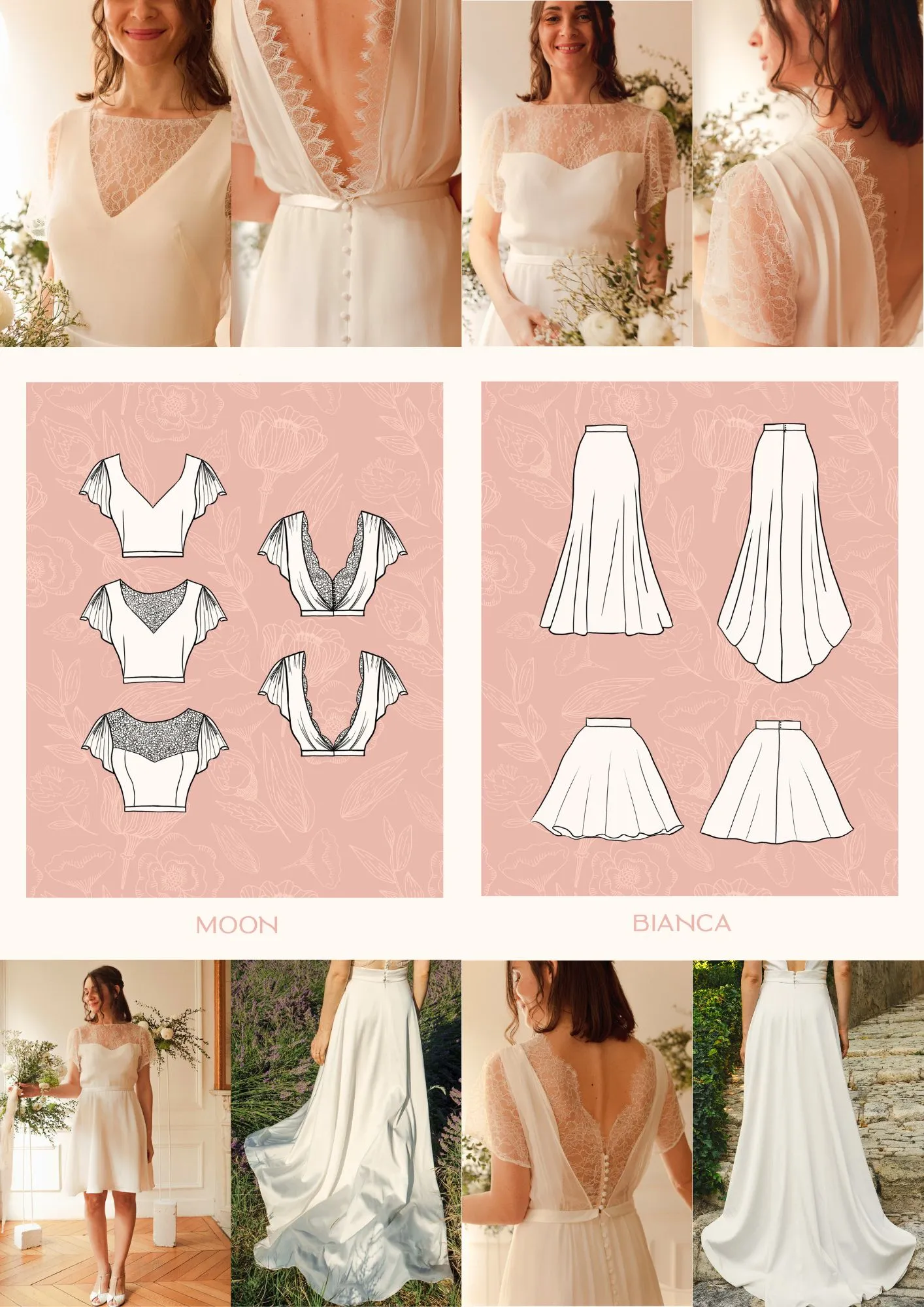 MOON

BIANCA