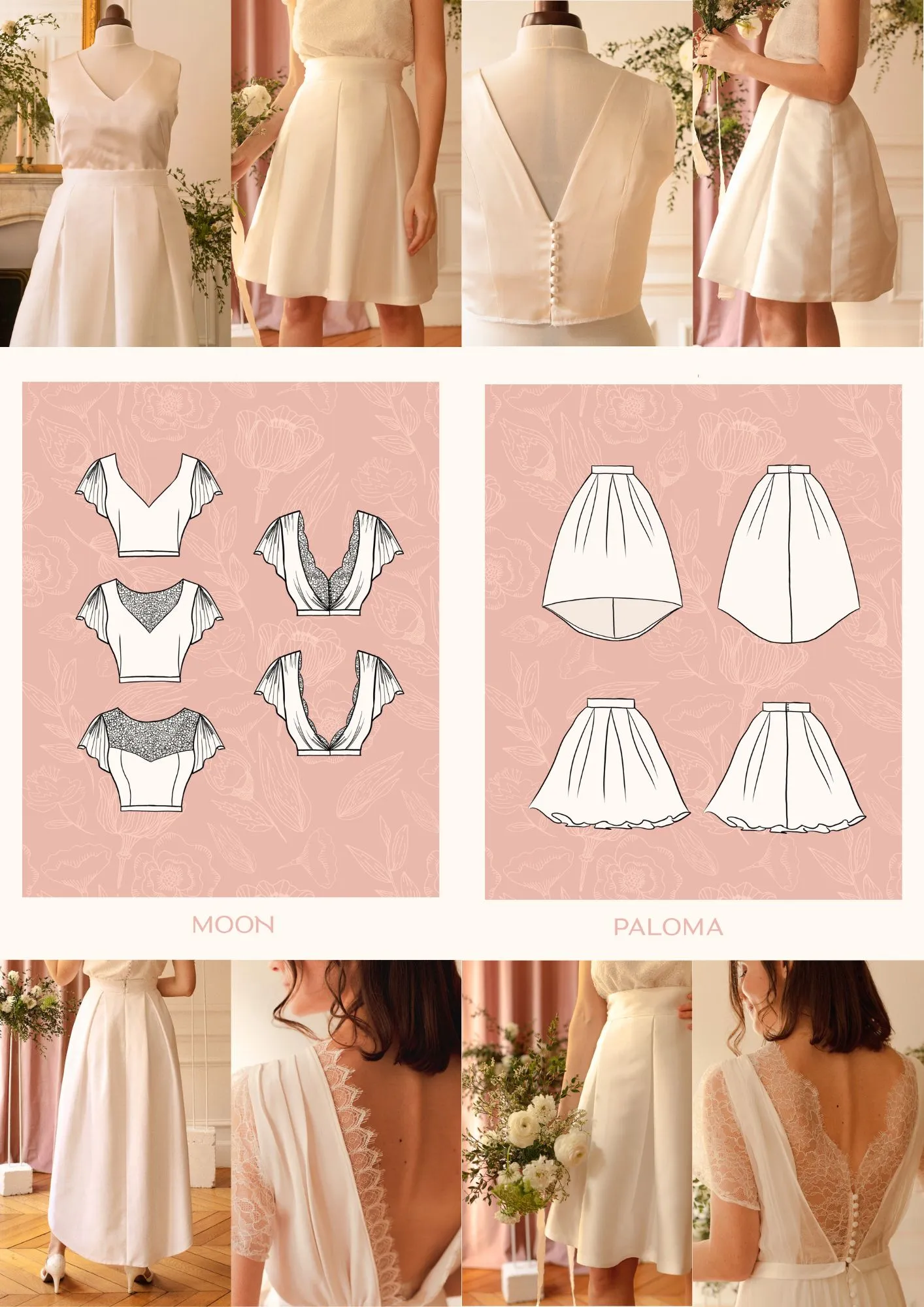 MOON

PALOMA