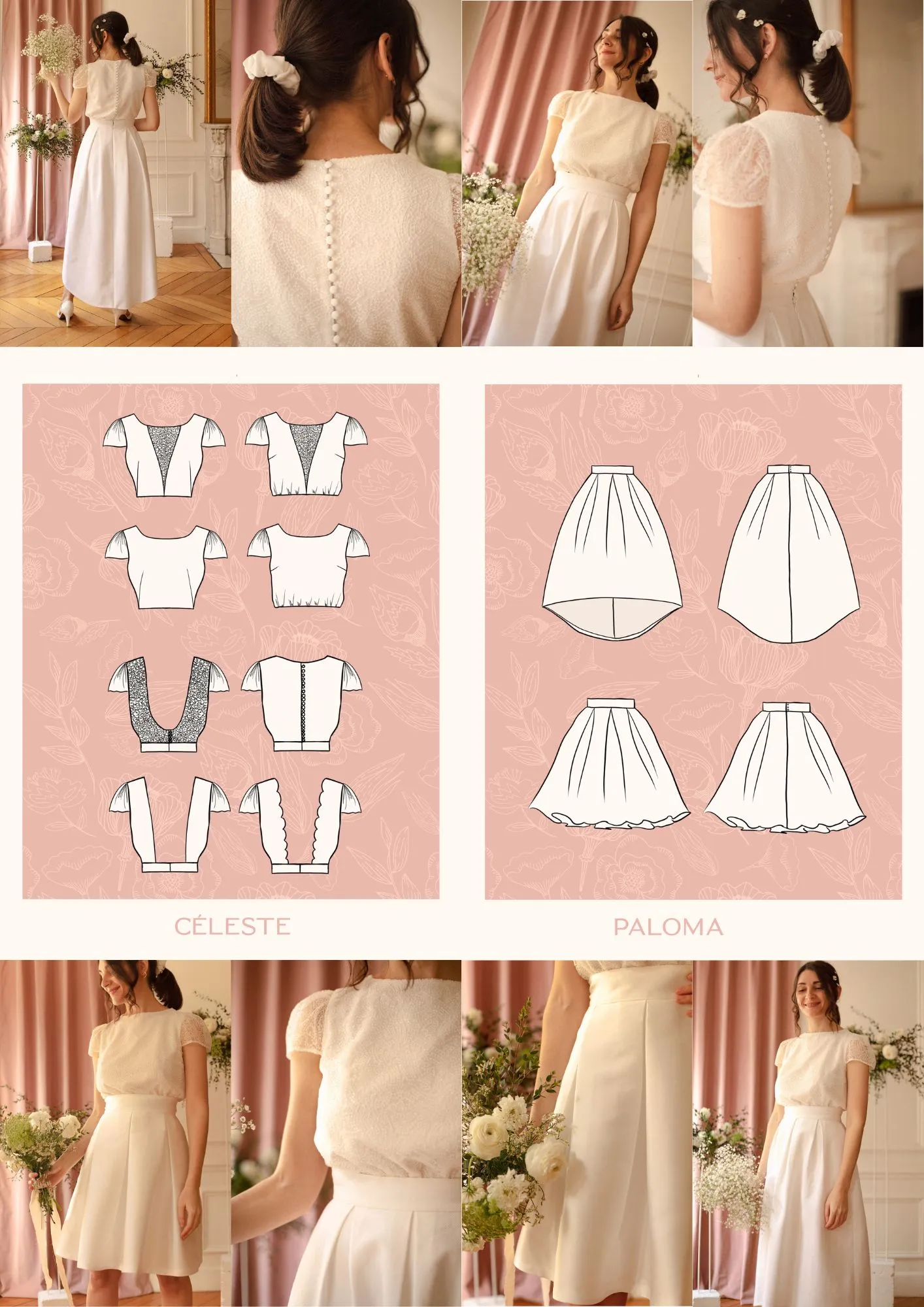 CÉLESTE

PALOMA