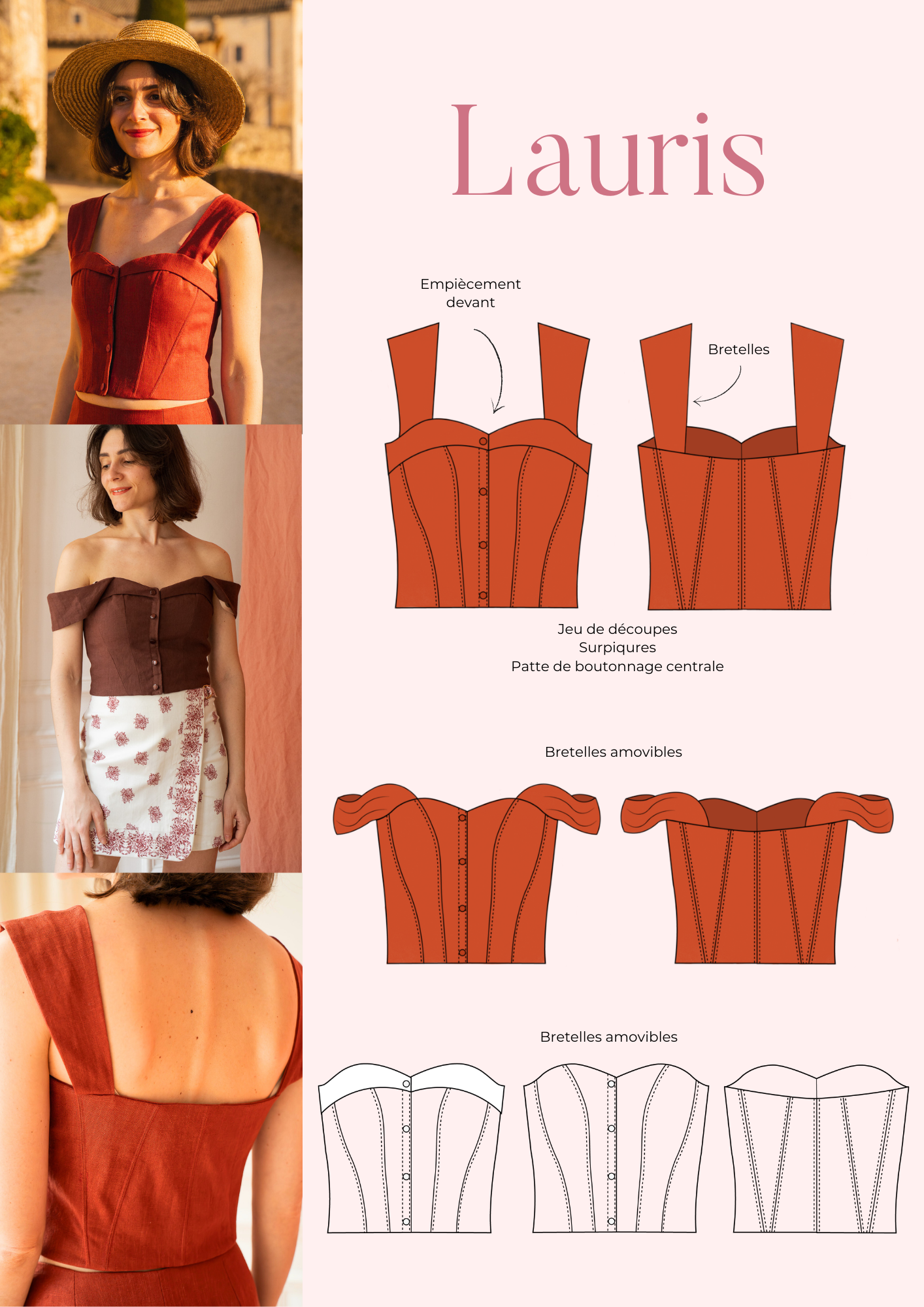 Lauris

Empiècement devant

Bretelles

Jeu de découpes
Surpiqures
Patte de boutonnage centrale

Bretelles amovibles

Bretelles amovibles