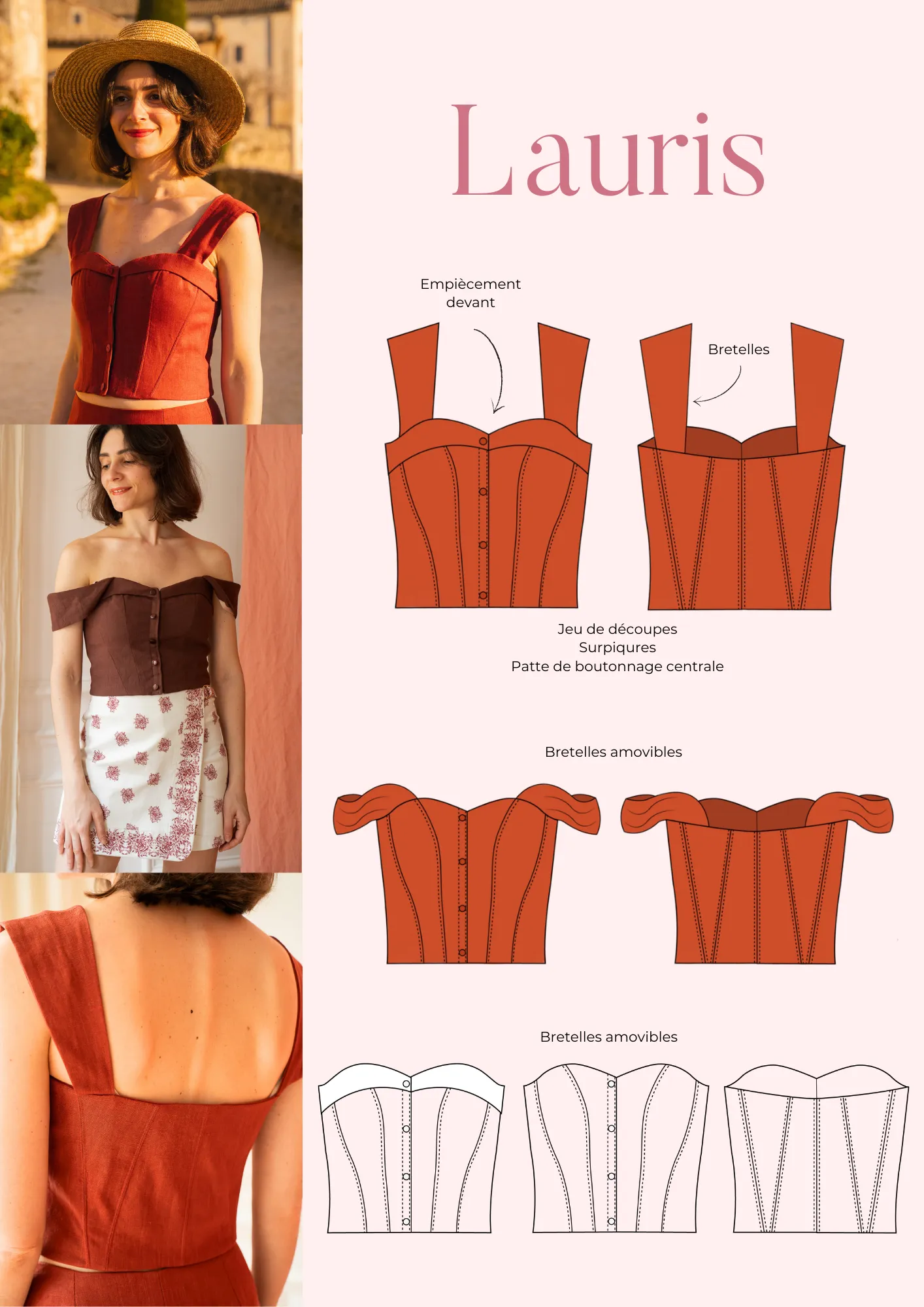 Lauris

Empiècement devant

Bretelles

Jeu de découpes
Surpiqures
Patte de boutonnage centrale

Bretelles amovibles

Bretelles amovibles